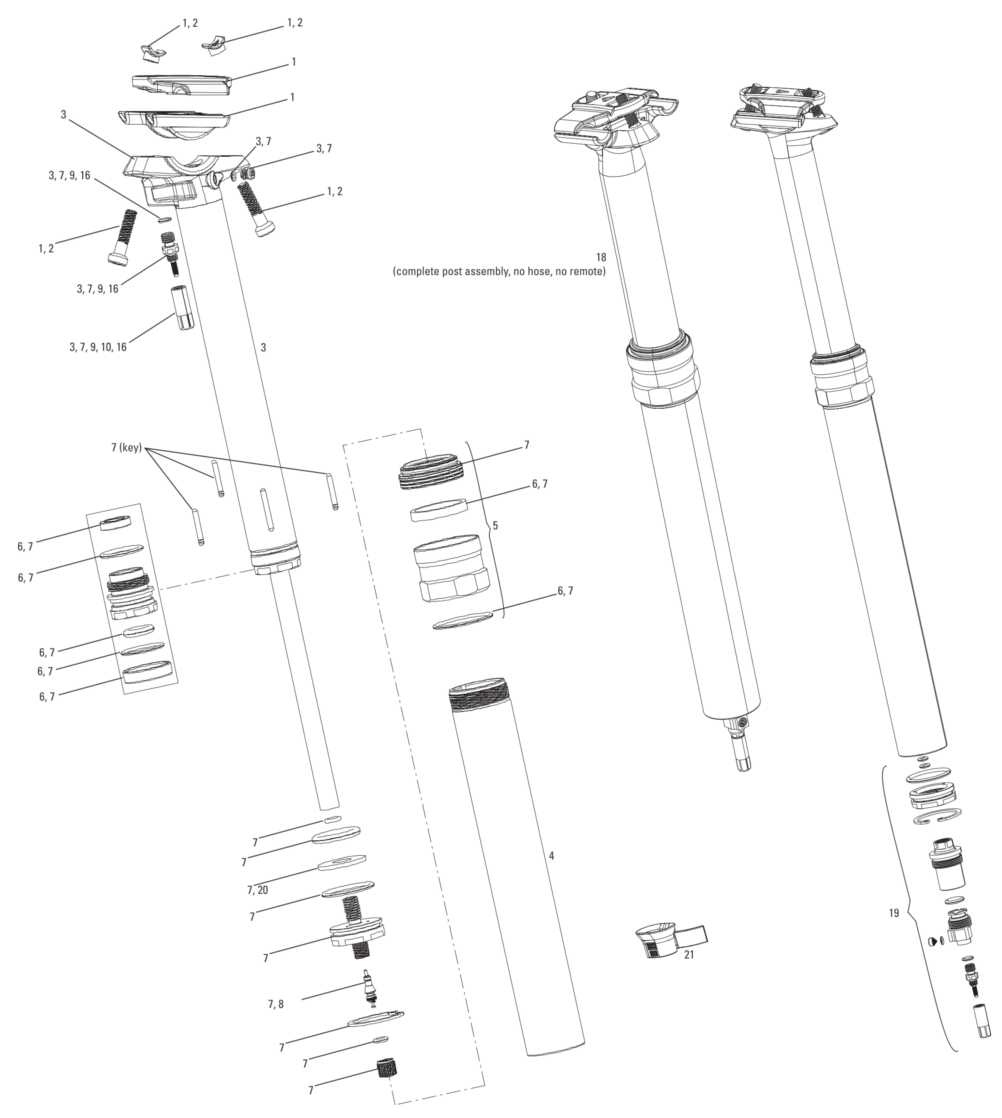 1, 2
1, 2
1
1
3
3, 7
3, 7
3, 7, 9, 16
1, 2
1, 2
3, 7, 9, 16
3, 7, 9, 10, 16
3
18
(complete post assembly, no hose, no remote)
7 (key)
7
6, 7
5
6, 7
6, 7
6, 7
6, 7
6, 7
6, 7
4
7
7
7, 20
7
7
7, 8
7
7
7
21
19